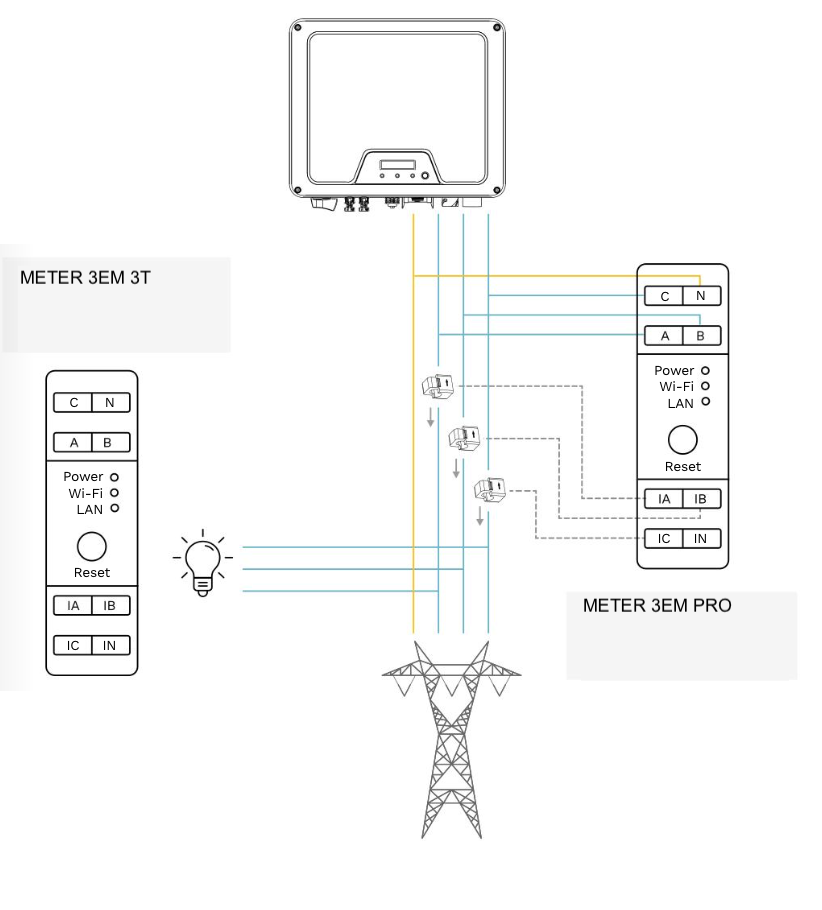 METER 3EM 3T

C N
A B
Power
Wi-Fi
LAN
Reset
IA IB
IC IN

C N
A B
Power
Wi-Fi
LAN
Reset
IA IB
IC IN

METER 3EM PRO